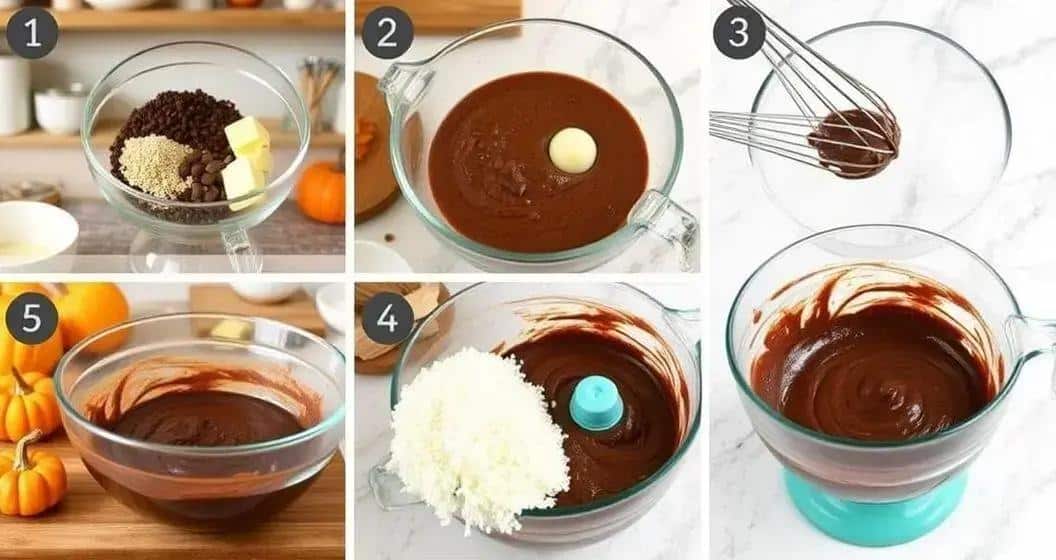 1

2

3

5

4