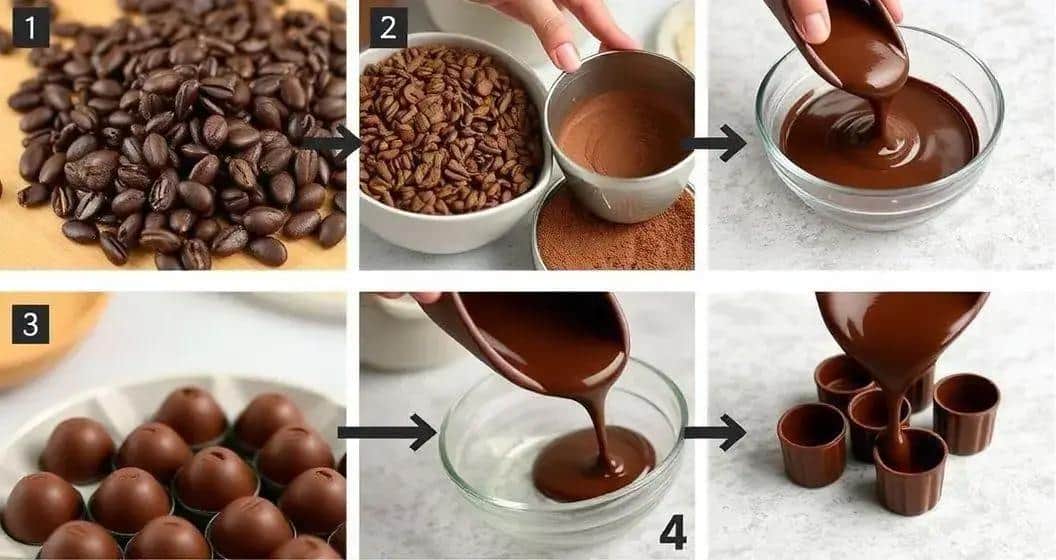 1

2

3

4