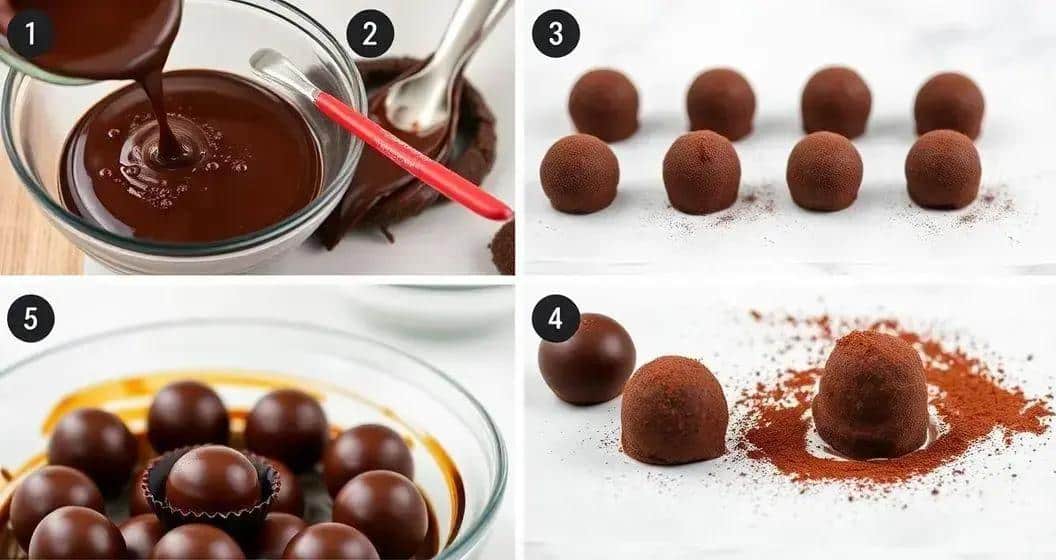 1
2
3
5
4