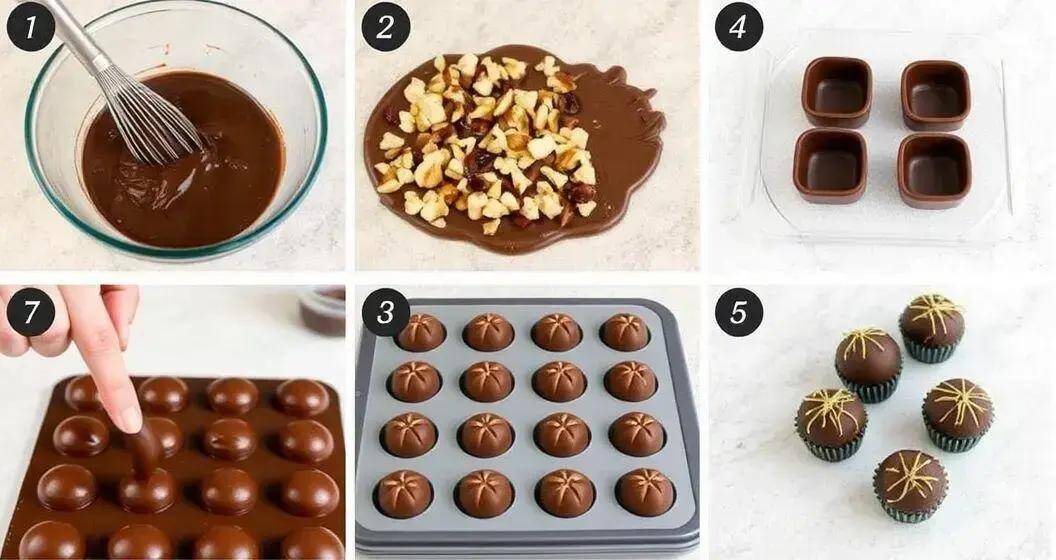 1

2

4

7

3

5