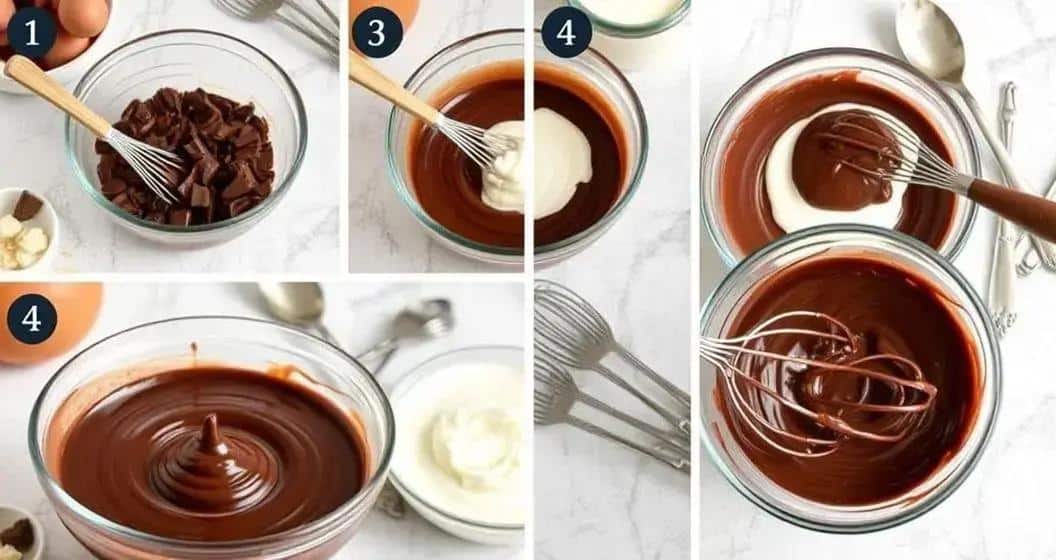 1
3
4
4