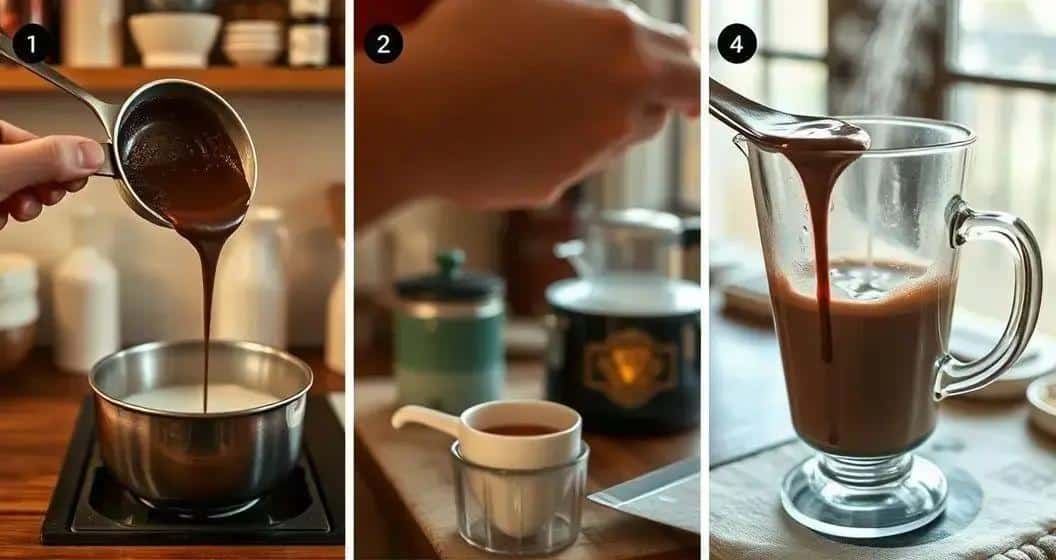 1

2

4