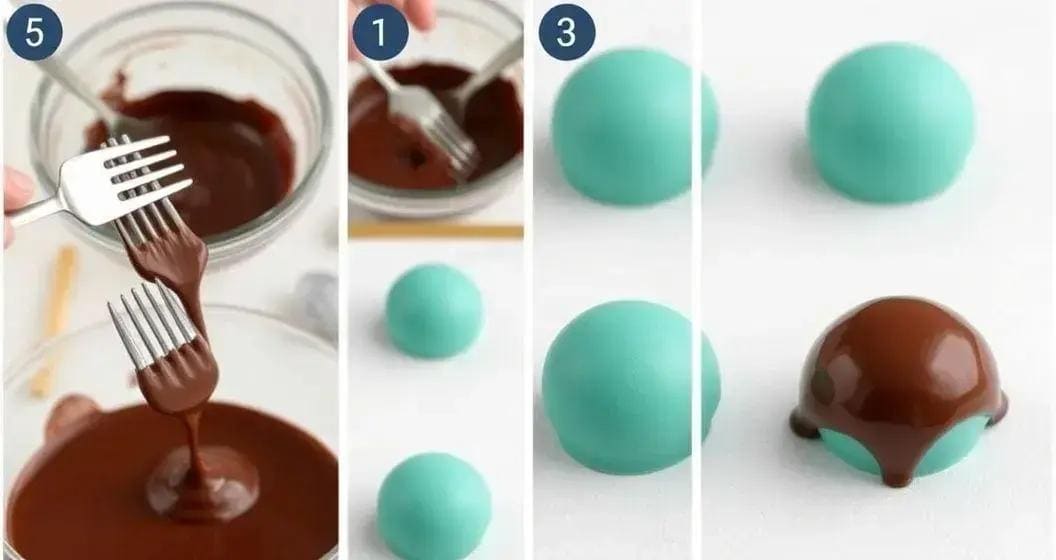 5

1

3