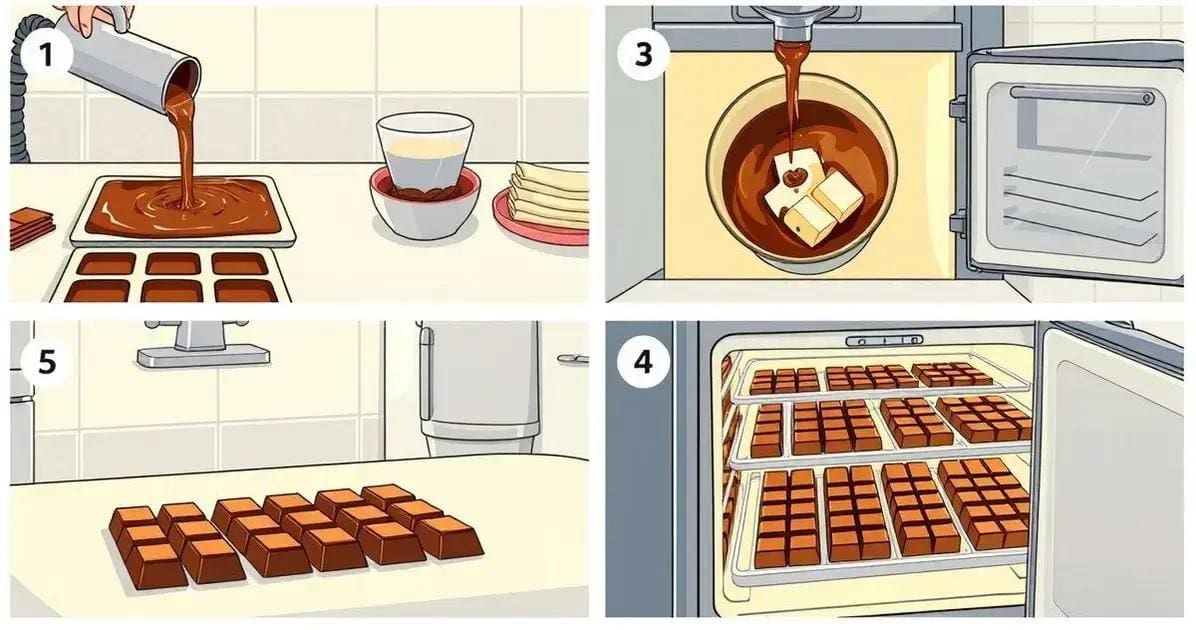 1

3

5

4