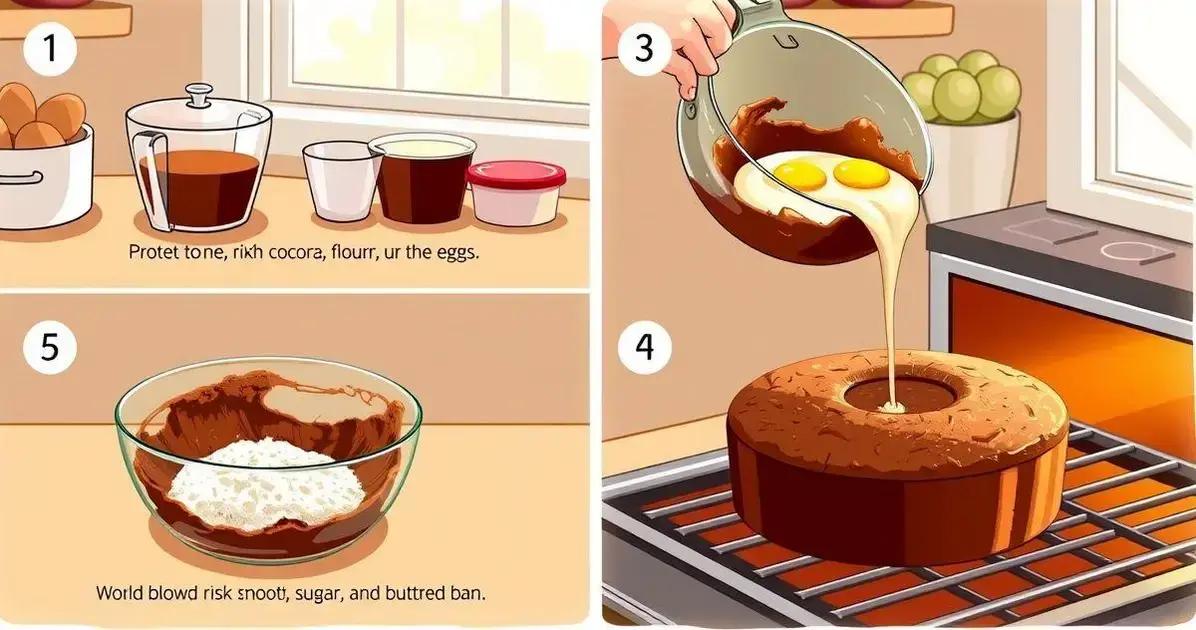 1

Protet tone, rikh cocora, flourr, ur the eggs.

5

World blowd risk snoott, sugar, and buttred ban.

3

4