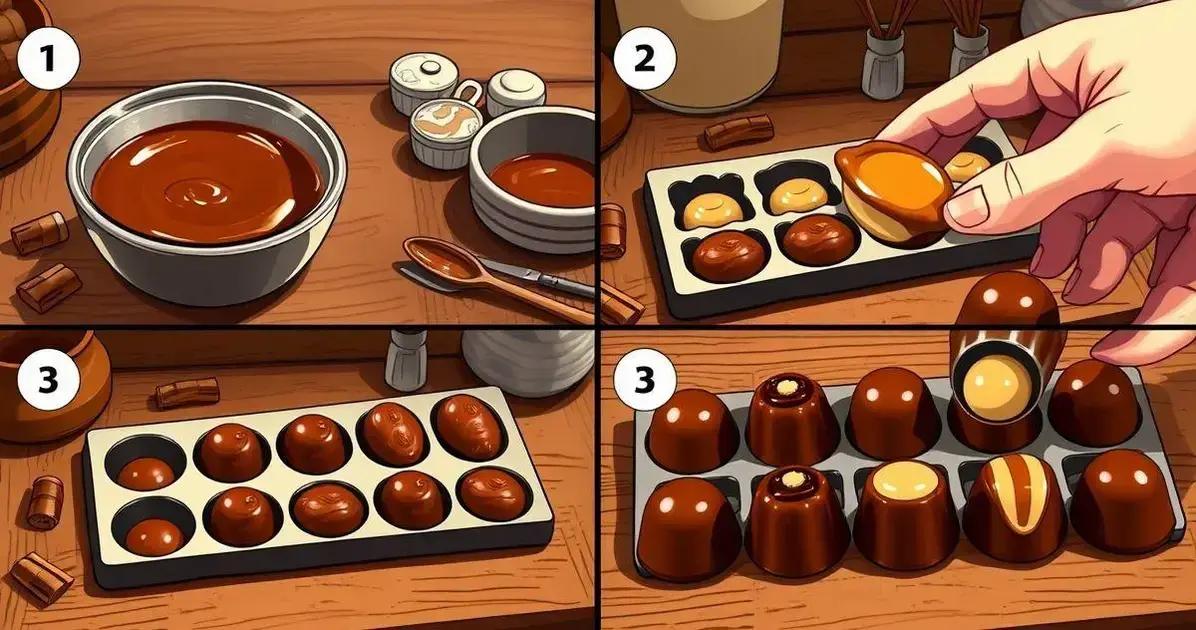 1

2

3

3